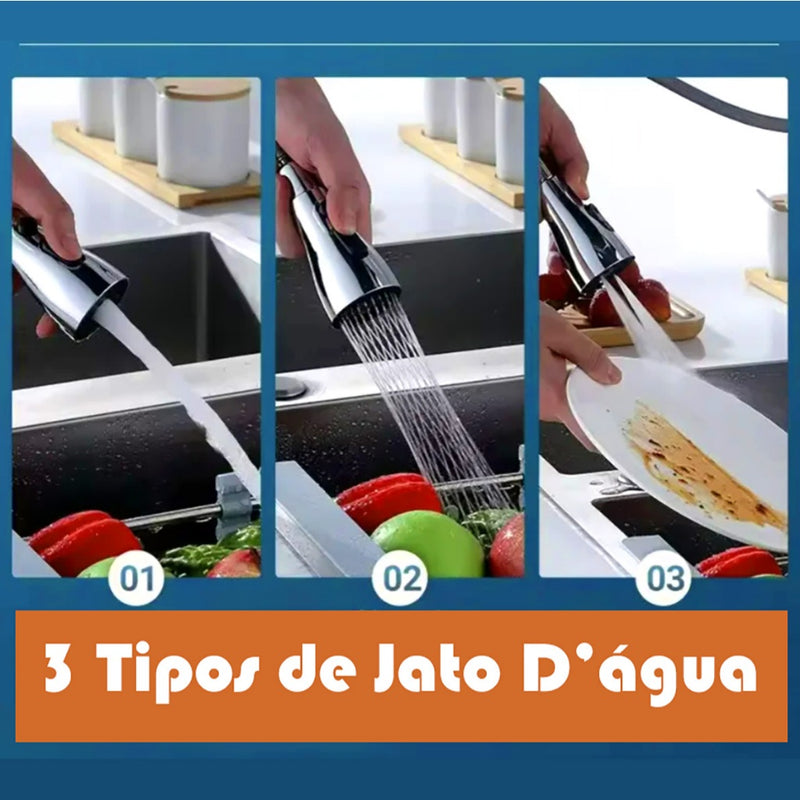 01

02

03

3 Tipos de Jato D'água